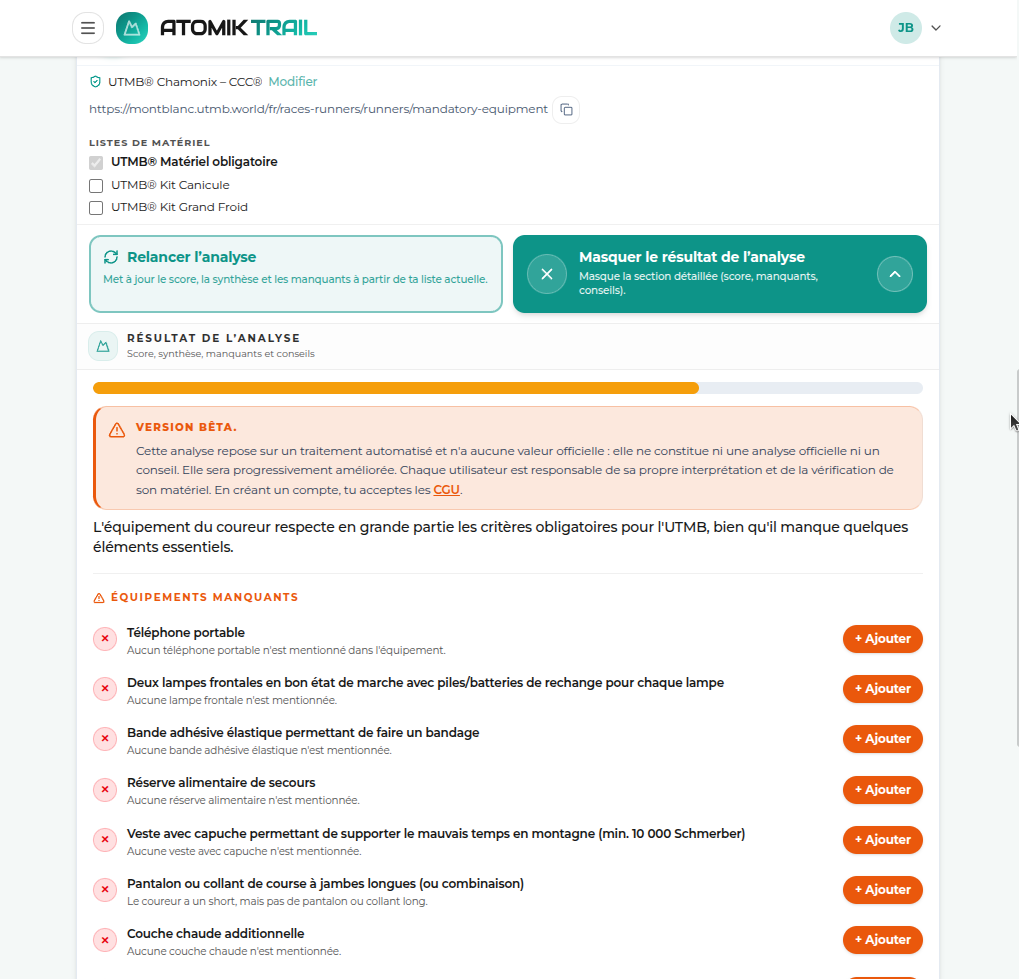 ATOMIK TRAIL

JB

UTMB® Chamonix – CCC® Modifier

https://montblanc.utmb.world/fr/races-runners/runners/mandatory-equipment

LISTES DE MATÉRIEL

UTMB® Matériel obligatoire

UTMB® Kit Canicule

UTMB® Kit Grand Froid

Relancer l'analyse
Met à jour le score, la synthèse et les manquants à partir de ta liste actuelle.

Masquer le résultat de l'analyse
Masque la section détaillée (score, manquants, conseils).

RÉSULTAT DE L'ANALYSE
Score, synthèse, manquants et conseils

VERSION BÊTA.
Cette analyse repose sur un traitement automatisé et n'a aucune valeur officielle : elle ne constitue ni une analyse officielle ni un conseil. Elle sera progressivement améliorée. Chaque utilisateur est responsable de sa propre interprétation et de la vérification de son matériel. En créant un compte, tu acceptes les CGU.

L'équipement du coureur respecte en grande partie les critères obligatoires pour l'UTMB, bien qu'il manque quelques éléments essentiels.

ÉQUIPEMENTS MANQUANTS

Téléphone portable
Aucun téléphone portable n'est mentionné dans l'équipement.
+ Ajouter

Deux lampes frontales en bon état de marche avec piles/batteries de rechange pour chaque lampe
Aucune lampe frontale n'est mentionnée.
+ Ajouter

Bande adhésive élastique permettant de faire un bandage
Aucune bande adhésive élastique n'est mentionnée.
+ Ajouter

Réserve alimentaire de secours
Aucune réserve alimentaire n'est mentionnée.
+ Ajouter

Veste avec capuche permettant de supporter le mauvais temps en montagne (min. 10 000 Schmerber)
Aucune veste avec capuche n'est mentionnée.
+ Ajouter

Pantalon ou collant de course à jambes longues (ou combinaison)
Le coureur a un short, mais pas de pantalon ou collant long.
+ Ajouter

Couche chaude additionnelle
Aucune couche chaude n'est mentionnée.
+ Ajouter